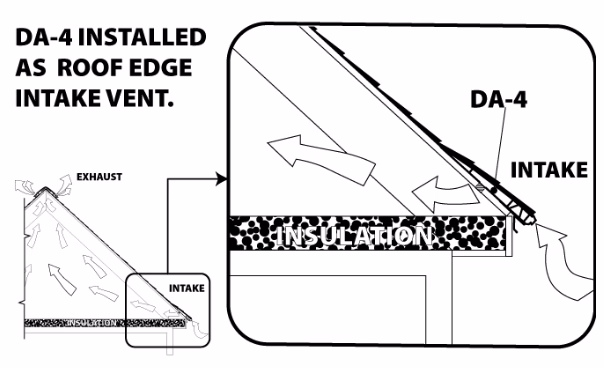 DA-4 INSTALLED AS ROOF EDGE INTAKE VENT.

EXHAUST

INTAKE

INSULATION

DA-4

INTAKE

INSULATION